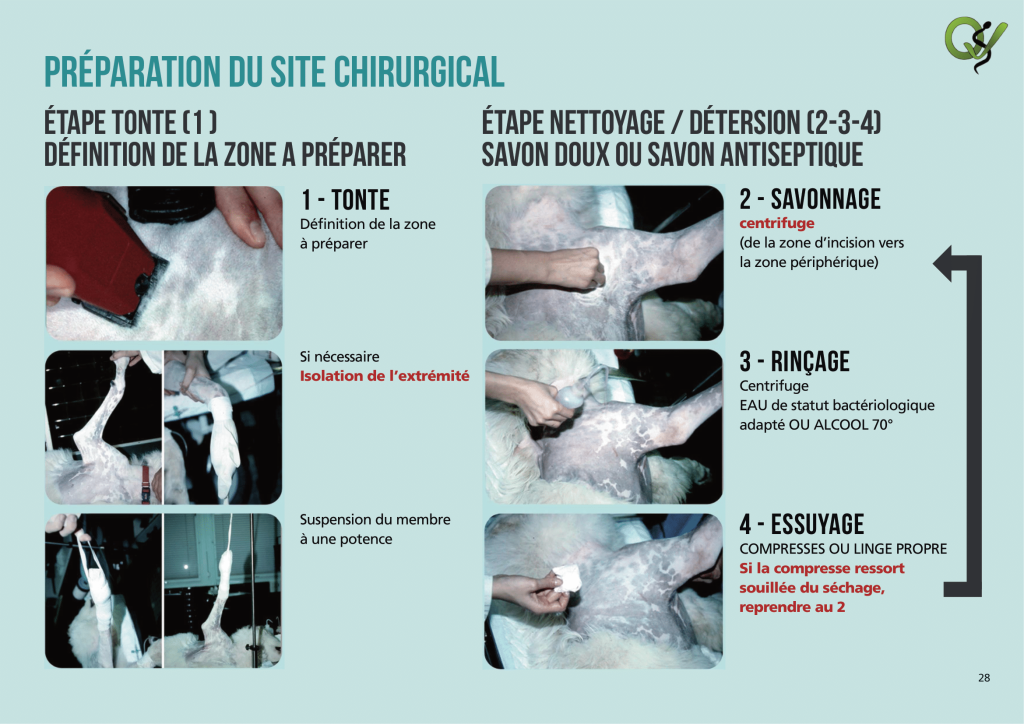 PRÉPARATION DU SITE CHIRURGICAL

ÉTAPE TONTE (1)
DÉFINITION DE LA ZONE A PRÉPARER

1 - TONTE
Définition de la zone à préparer

Si nécessaire
Isolation de l'extrémité

Suspension du membre à une potence

ÉTAPE NETTOYAGE / DÉTERSION (2-3-4)
SAVON DOUX OU SAVON ANTISEPTIQUE

2 - SAVONNAGE
centrifuge
(de la zone d'incision vers la zone périphérique)

3 - RINÇAGE
Centrifuge
EAU de statut bactériologique adapté OU ALCOOL 70°

4 - ESSUYAGE
COMPRESSES OU LINGE PROPRE
Si la compresse ressort souillée du séchage, reprendre au 2

28